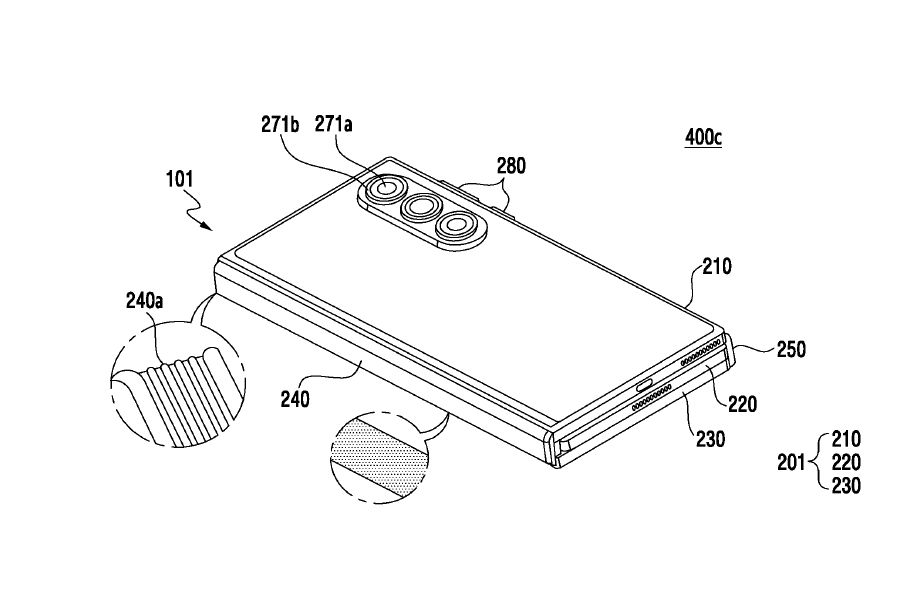 271b 271a

400c

280

101

210

240a

250

240

220

230

201 210 220 230