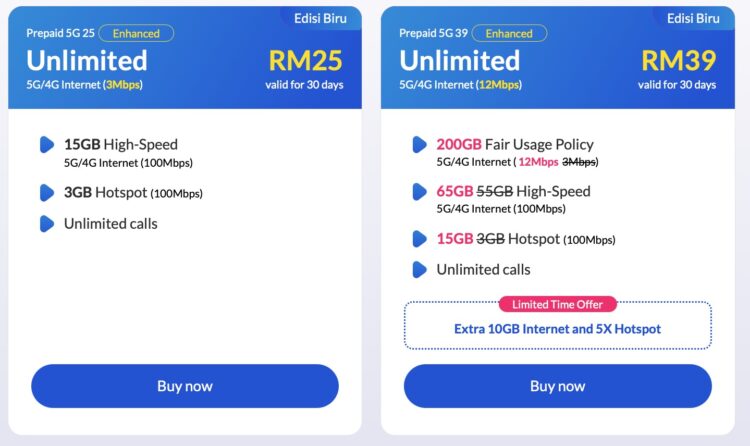 Edisi Biru

Prepaid 5G 25 Enhanced

Unlimited

5G/4G Internet (3Mbps)

RM25

valid for 30 days

15GB High-Speed
5G/4G Internet (100Mbps)

3GB Hotspot (100Mbps)

Unlimited calls

Buy now

Edisi Biru

Prepaid 5G 39 Enhanced

Unlimited

5G/4G Internet (12Mbps)

RM39

valid for 30 days

200GB Fair Usage Policy
5G/4G Internet ( 12Mbps ~~3Mbps~~)

65GB ~~55GB~~ High-Speed
5G/4G Internet (100Mbps)

15GB ~~3GB~~ Hotspot (100Mbps)

Unlimited calls

Limited Time Offer

Extra 10GB Internet and 5X Hotspot

Buy now