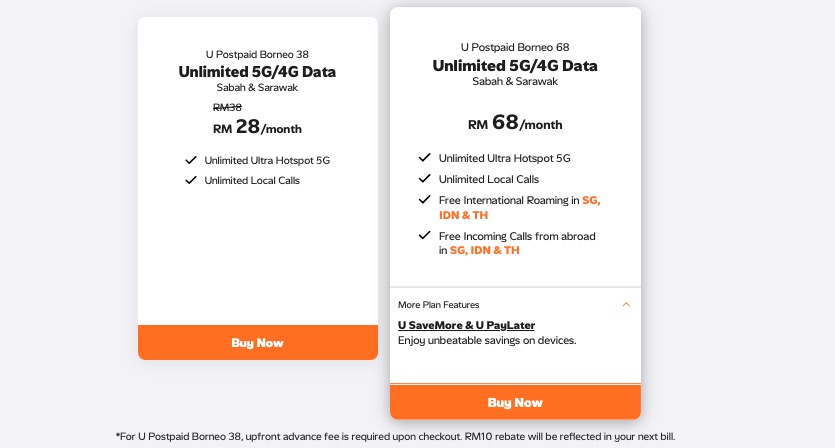 U Postpaid Borneo 38
Unlimited 5G/4G Data
Sabah & Sarawak

RM38
RM 28/month

Unlimited Ultra Hotspot 5G
Unlimited Local Calls

Buy Now

U Postpaid Borneo 68
Unlimited 5G/4G Data
Sabah & Sarawak

RM 68/month

Unlimited Ultra Hotspot 5G
Unlimited Local Calls
Free International Roaming in SG, IDN & TH
Free Incoming Calls from abroad in SG, IDN & TH

More Plan Features

U SaveMore & U PayLater
Enjoy unbeatable savings on devices.

Buy Now

*For U Postpaid Borneo 38, upfront advance fee is required upon checkout. RM10 rebate will be reflected in your next bill.