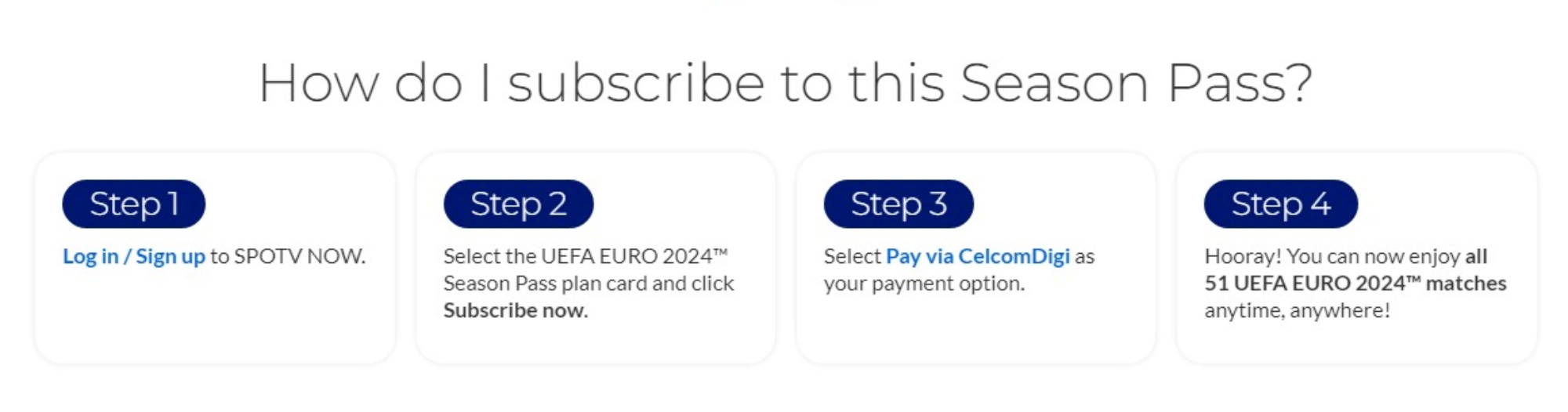 How do I subscribe to this Season Pass?

Step 1

Log in / Sign up to SPOTV NOW.

Step 2

Select the UEFA EURO 2024™ Season Pass plan card and click Subscribe now.

Step 3

Select Pay via CelcomDigi as your payment option.

Step 4

Hooray! You can now enjoy all 51 UEFA EURO 2024™ matches anytime, anywhere!