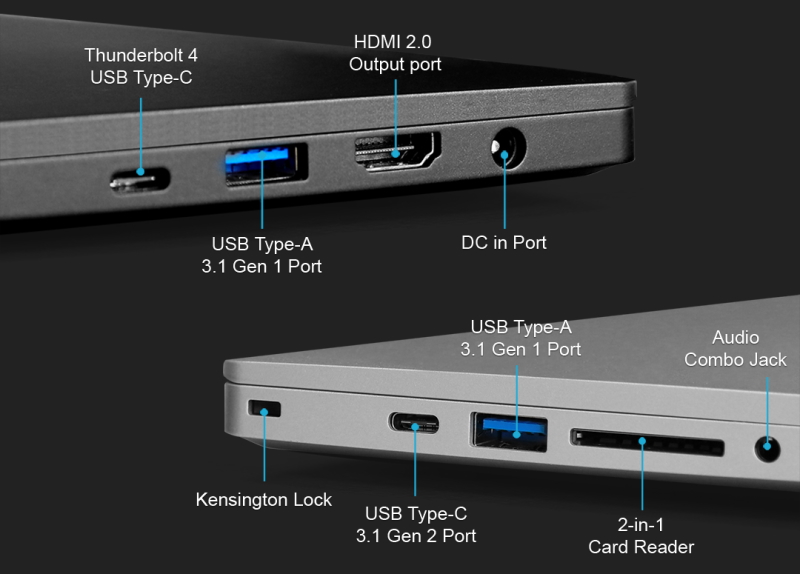 Thunderbolt 4
USB Type-C

HDMI 2.0
Output port

USB Type-A
3.1 Gen 1 Port

DC in Port

USB Type-A
3.1 Gen 1 Port

Audio
Combo Jack

Kensington Lock

USB Type-C
3.1 Gen 2 Port

2-in-1
Card Reader