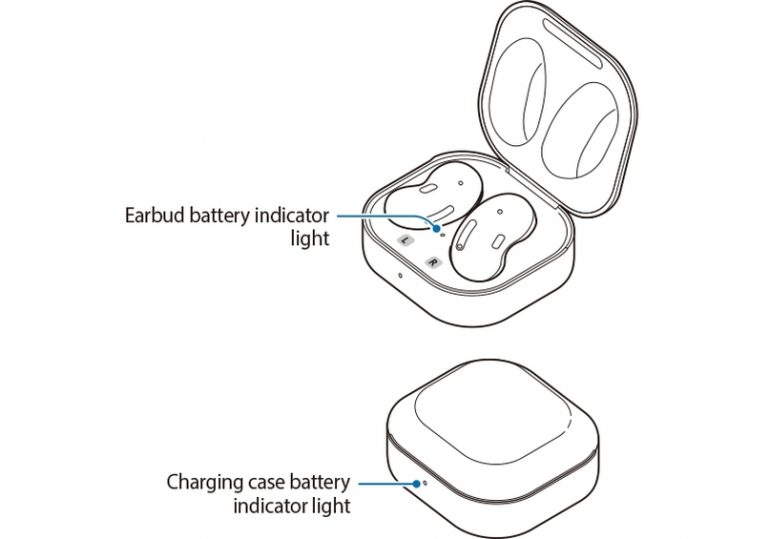 Earbud battery indicator light

L

R

Charging case battery indicator light