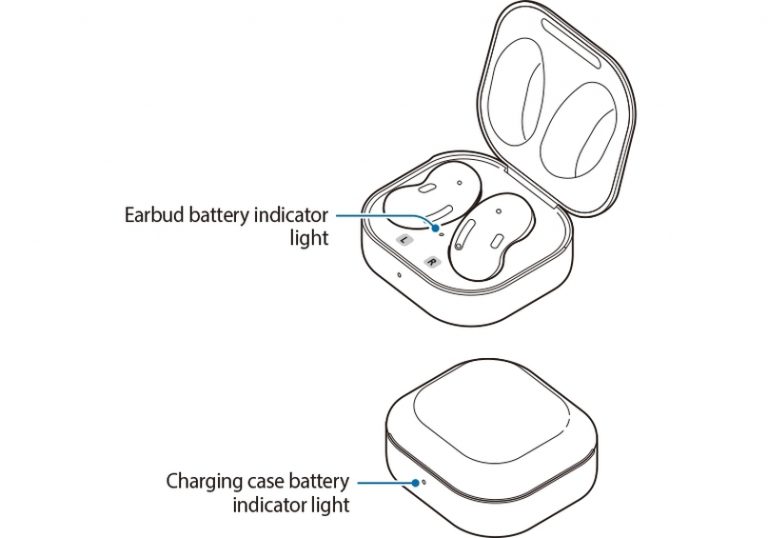 Earbud battery indicator light

L

R

Charging case battery indicator light