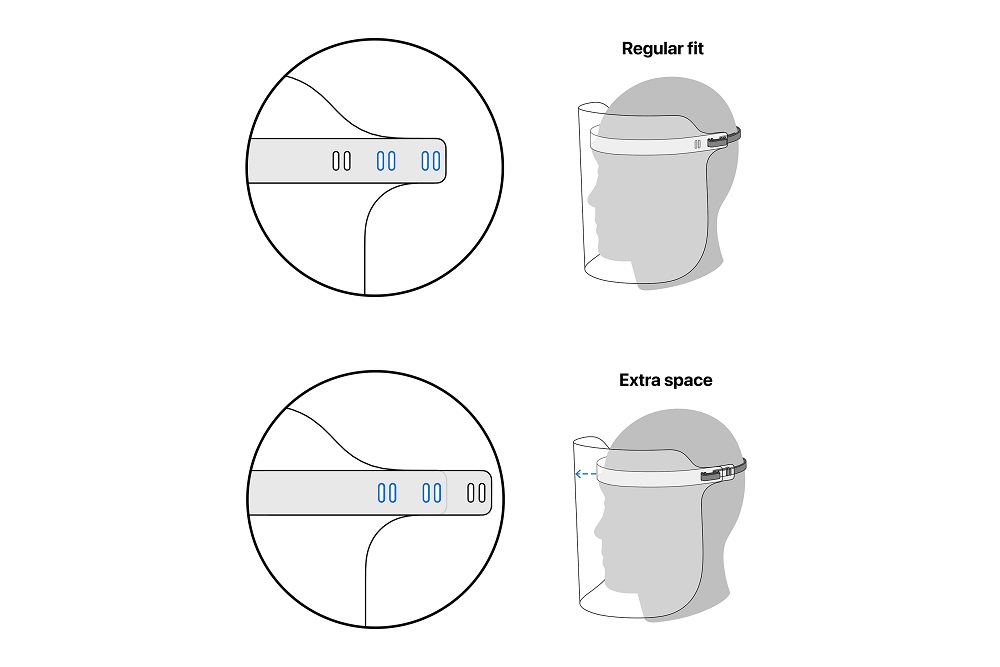 Regular fit

Extra space