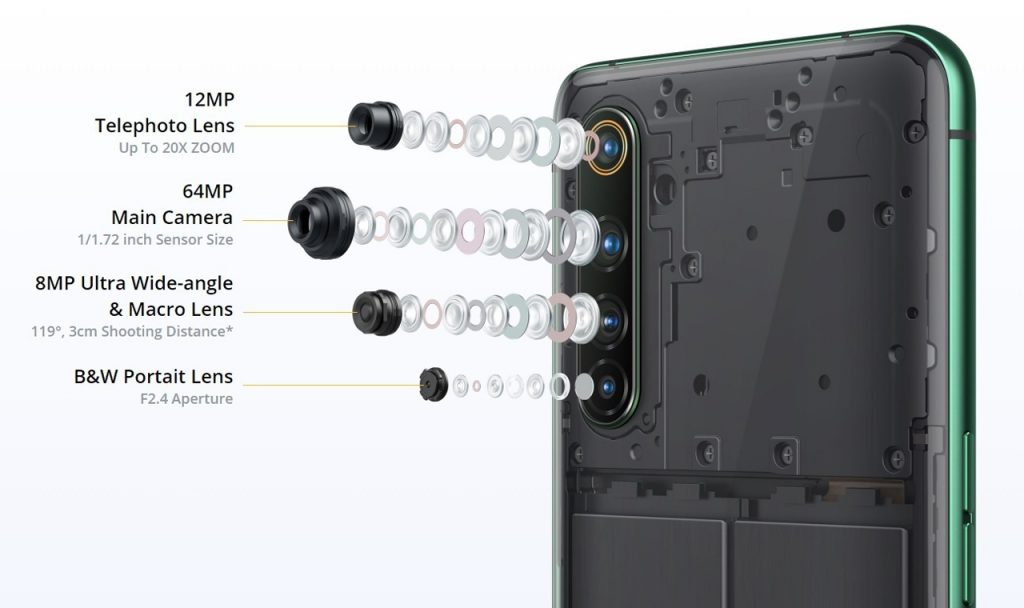 12MP
Telephoto Lens
Up To 20X ZOOM

64MP
Main Camera
1/1.72 inch Sensor Size

8MP Ultra Wide-angle
& Macro Lens
119°, 3cm Shooting Distance*

B&W Portait Lens
F2.4 Aperture