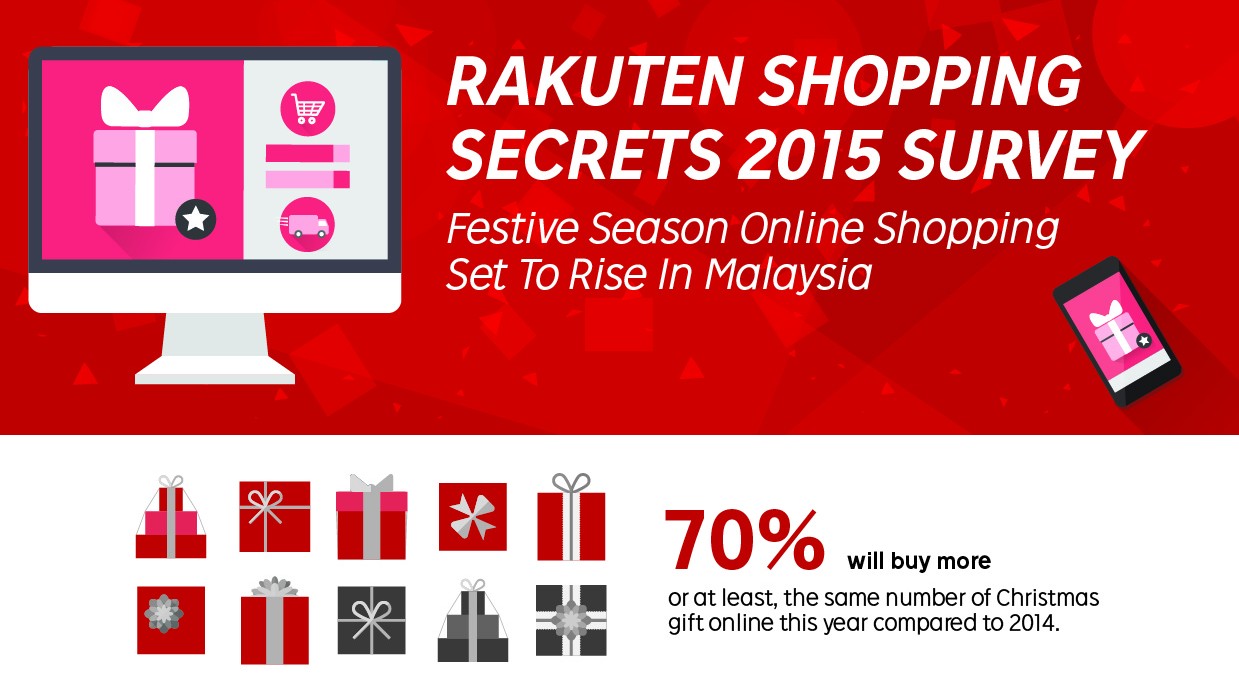 RAKUTEN SHOPPING SECRETS 2015 SURVEY

Festive Season Online Shopping Set To Rise In Malaysia

70% will buy more or at least, the same number of Christmas gift online this year compared to 2014.