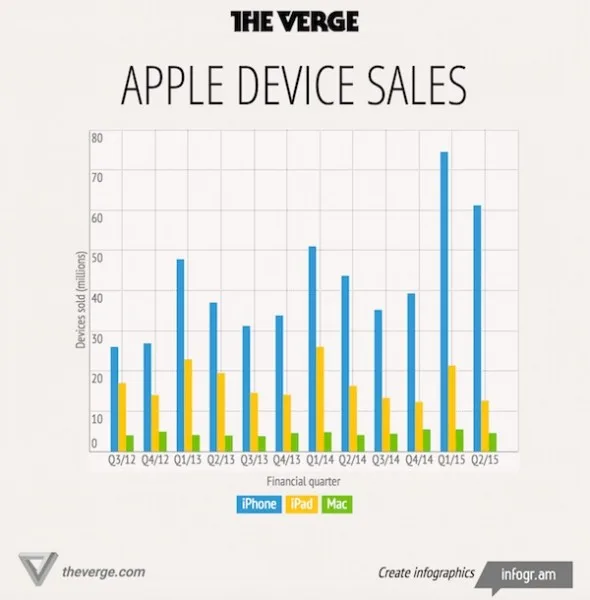 THE VERGE

APPLE DEVICE SALES

Devices sold (millions)

80
70
60
50
40
30
20
10
0

Q3/12 Q4/12 Q1/13 Q2/13 Q3/13 Q4/13 Q1/14 Q2/14 Q3/14 Q4/14 Q1/15 Q2/15

Financial quarter

iPhone iPad Mac

theverge.com

Create infographics infogr.am