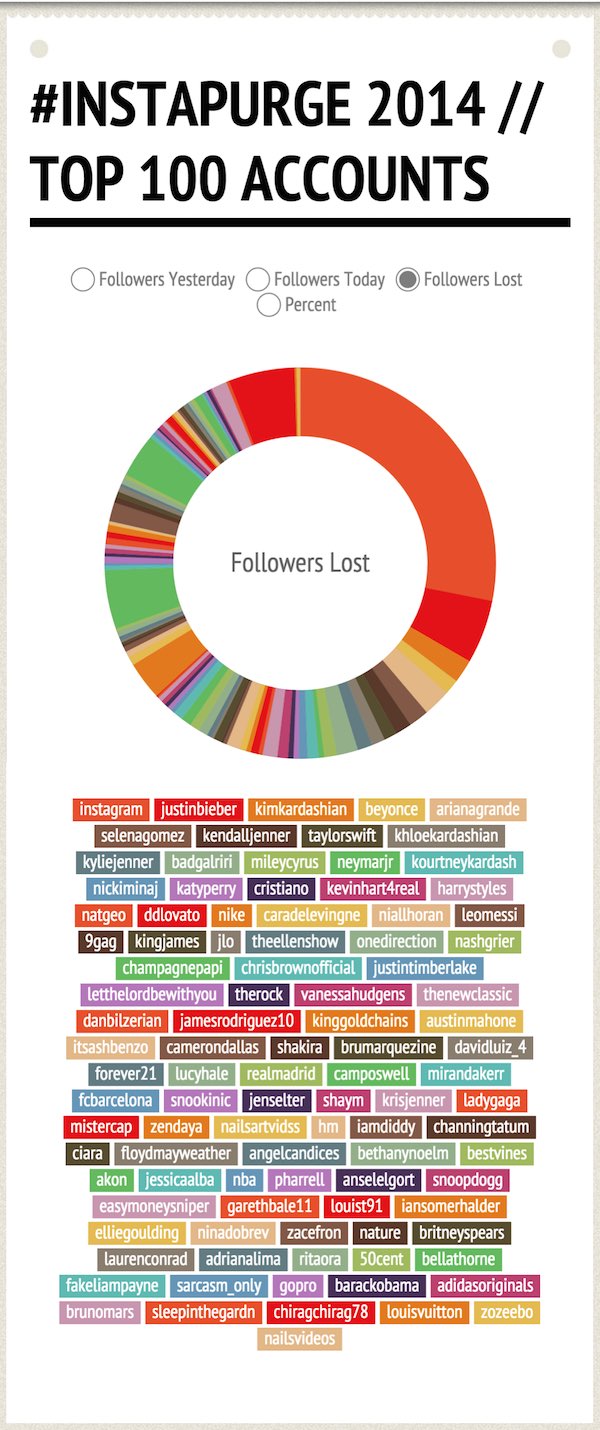 #INSTAPURGE 2014 // TOP 100 ACCOUNTS

Followers Yesterday Followers Today Followers Lost Percent

Followers Lost

instagram justinbieber kimkardashian beyonce arianagrande selenagomez kendalljenner taylorswift khloekardashian kyliejenner badgalriri mileycyrus neymarjr kourtneykardash nickiminaj katyperry cristiano kevinhart4real harrystyles natgeo ddlovato nike caradelevingne niallhoran leomessi 9gag kingjames jlo theellenshow onedirection nashgrier champagnepapi chrisbrownofficial justintimberlake letthelordbewithyou therock vanessahudgens thenewclassic danbilzerian jamesrodriguez10 kinggoldchains austinmahone itsashbenzo camerondallas shakira brumarquezine davidluiz_4 forever21 lucyhale realmadrid camposwell mirandakerr fcbarcelona snookinic jenselter shaym krisjenner ladygaga mistercap zendaya nailsartvidss hm iamdiddy channingtatum ciara floydmayweather angelcandices bethanynoelm bestvines akon jessicaalba nba pharrell anselelgort snoopdogg easymoneysniper garethbale11 louist91 iansomerhalder elliegoulding ninadobrev zacefron nature britneyspears laurenconrad adrianalima ritaora 50cent bellathorne fakeliampayne sarcasm_only gopro barackobama adidasoriginals brunomars sleepinthegardn chiragchirag78 louisvuitton zozeebo nailsvideos